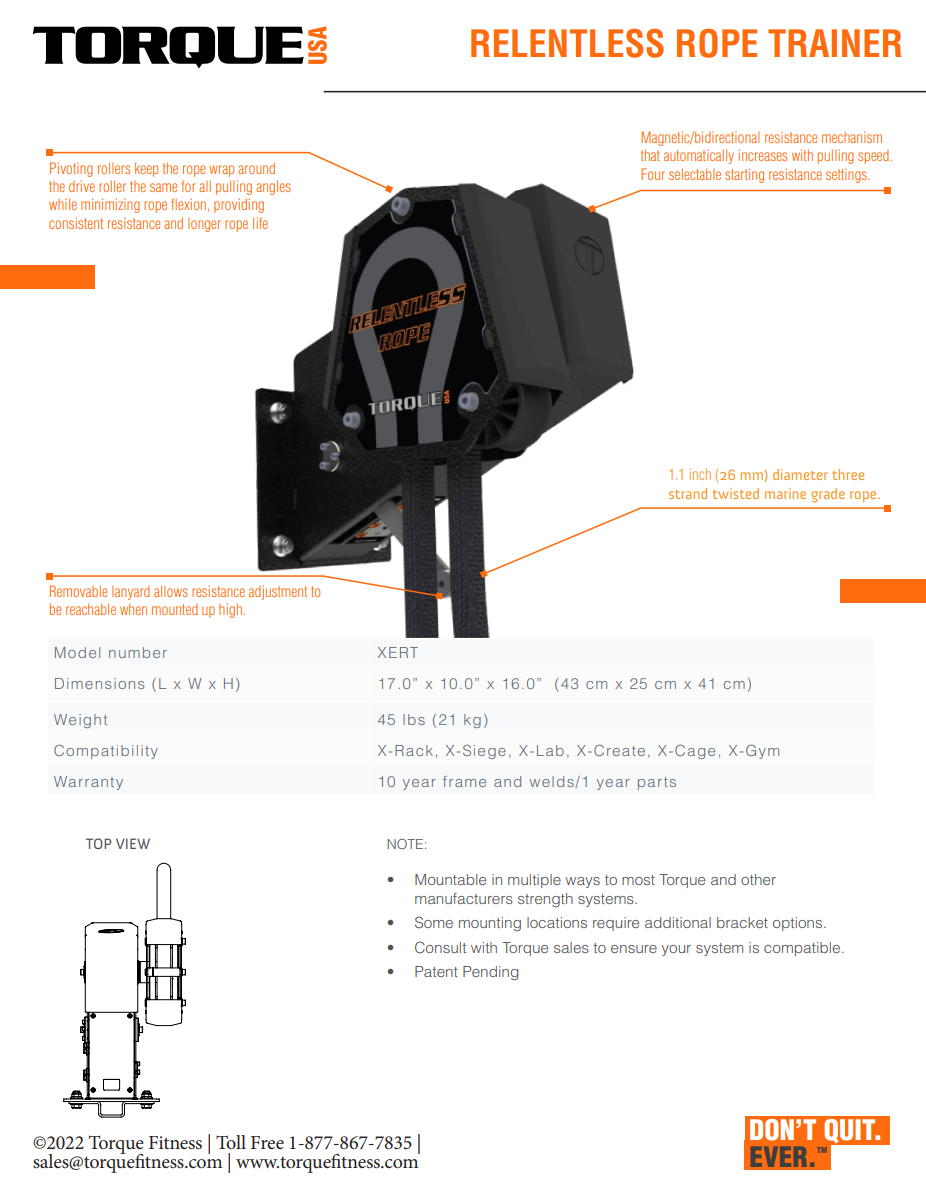 TORQUE USA

RELENTLESS ROPE TRAINER

Pivoting rollers keep the rope wrap around the drive roller the same for all pulling angles while minimizing rope flexion, providing consistent resistance and longer rope life

Magnetic/bidirectional resistance mechanism that automatically increases with pulling speed. Four selectable starting resistance settings.

RELENTLESS ROPE

TORQUE USA

1.1 inch (26 mm) diameter three strand twisted marine grade rope.

Removable lanyard allows resistance adjustment to be reachable when mounted up high.

| Model number | XERT |
|---|---|
| Dimensions (L x W x H) | 17.0" x 10.0" x 16.0" (43 cm x 25 cm x 41 cm) |
| Weight | 45 lbs (21 kg) |
| Compatibility | X-Rack, X-Siege, X-Lab, X-Create, X-Cage, X-Gym |
| Warranty | 10 year frame and welds/1 year parts |

TOP VIEW

NOTE:

• Mountable in multiple ways to most Torque and other manufacturers strength systems.
• Some mounting locations require additional bracket options.
• Consult with Torque sales to ensure your system is compatible.
• Patent Pending

©2022 Torque Fitness | Toll Free 1-877-867-7835 | sales@torquefitness.com | www.torquefitness.com

DON'T QUIT. EVER.™