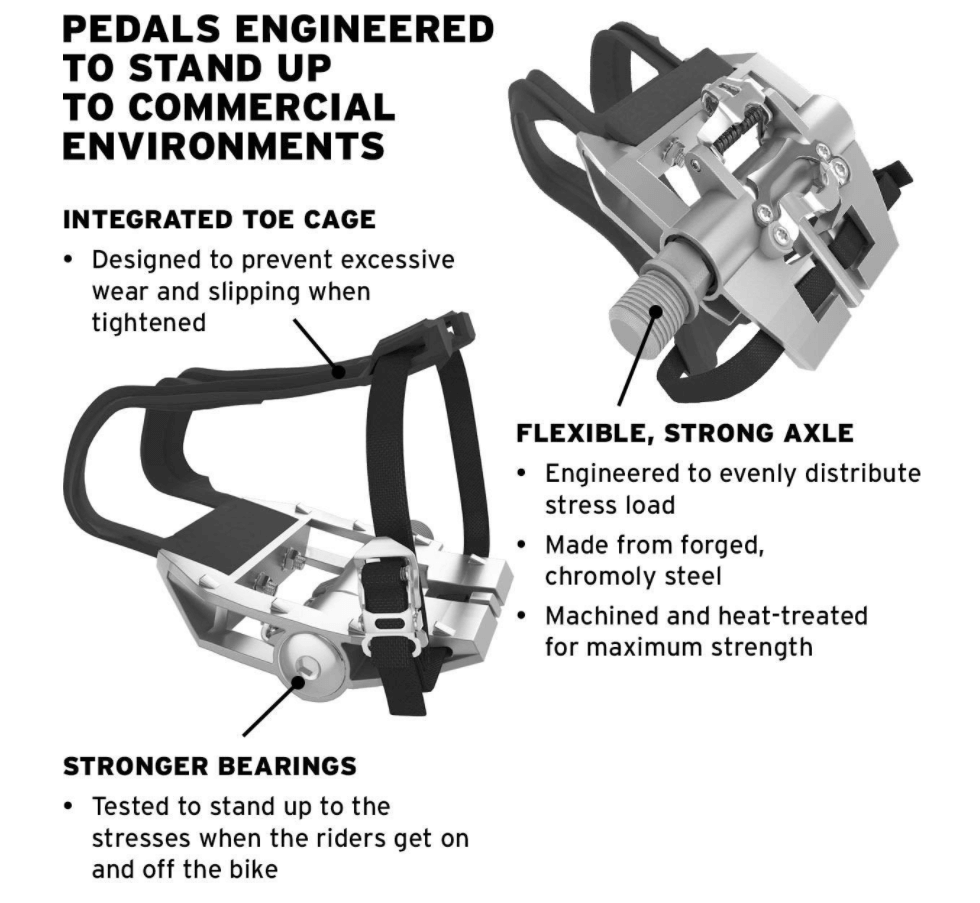 PEDALS ENGINEERED TO STAND UP TO COMMERCIAL ENVIRONMENTS

INTEGRATED TOE CAGE

• Designed to prevent excessive wear and slipping when tightened

FLEXIBLE, STRONG AXLE

• Engineered to evenly distribute stress load
• Made from forged, chromoly steel
• Machined and heat-treated for maximum strength

STRONGER BEARINGS

• Tested to stand up to the stresses when the riders get on and off the bike